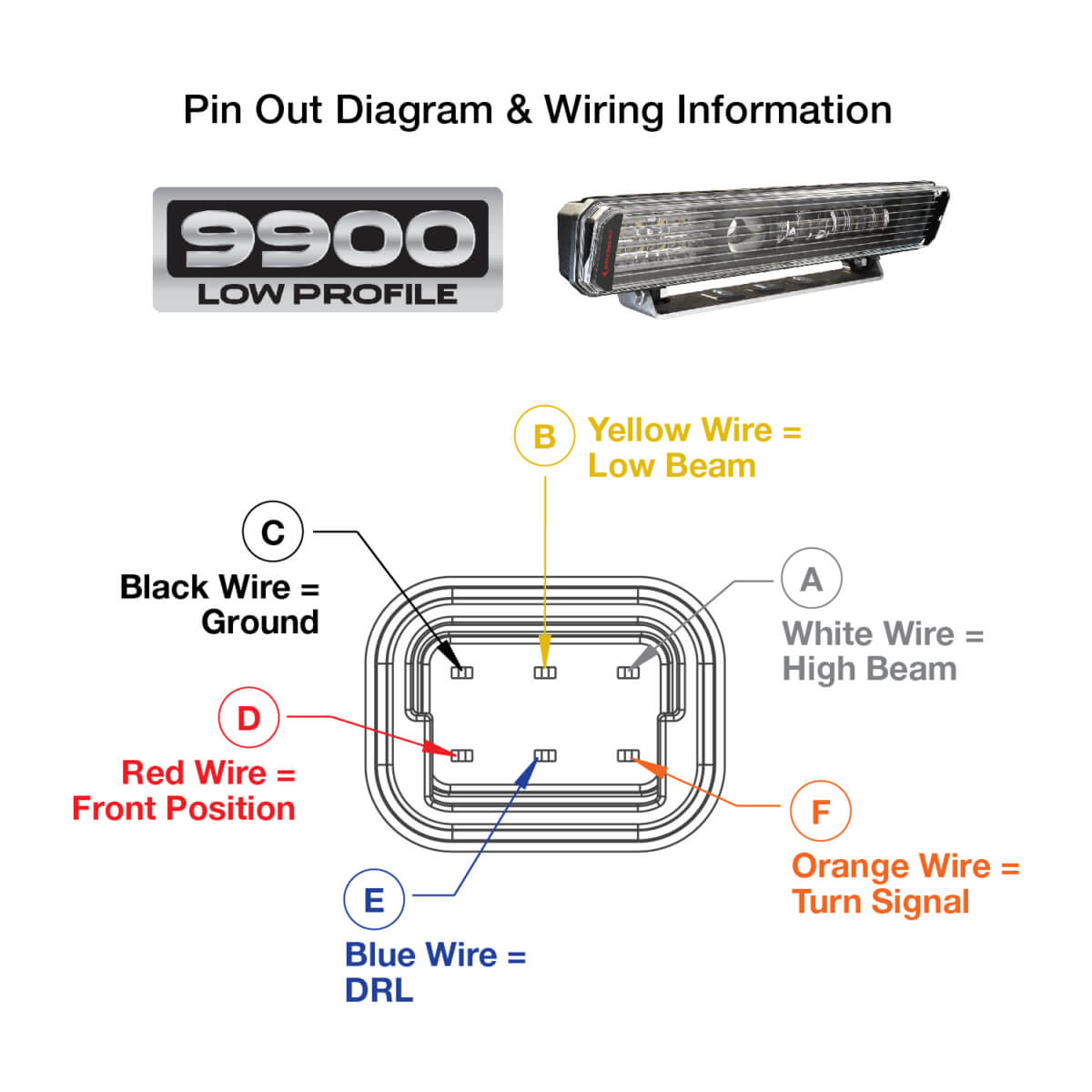 Pin Out Diagram & Wiring Information

9900
LOW PROFILE

B
Yellow Wire = Low Beam

C
Black Wire = Ground

A
White Wire = High Beam

D
Red Wire = Front Position

F
Orange Wire = Turn Signal

E
Blue Wire = DRL